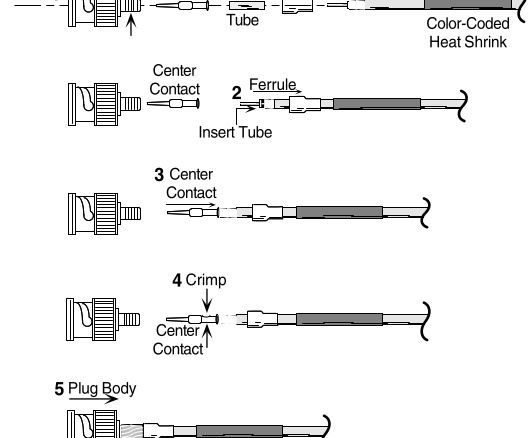 Tube

Color-Coded Heat Shrink

Center Contact

2 Ferrule

Insert Tube

3 Center Contact

4 Crimp

Center Contact

5 Plug Body